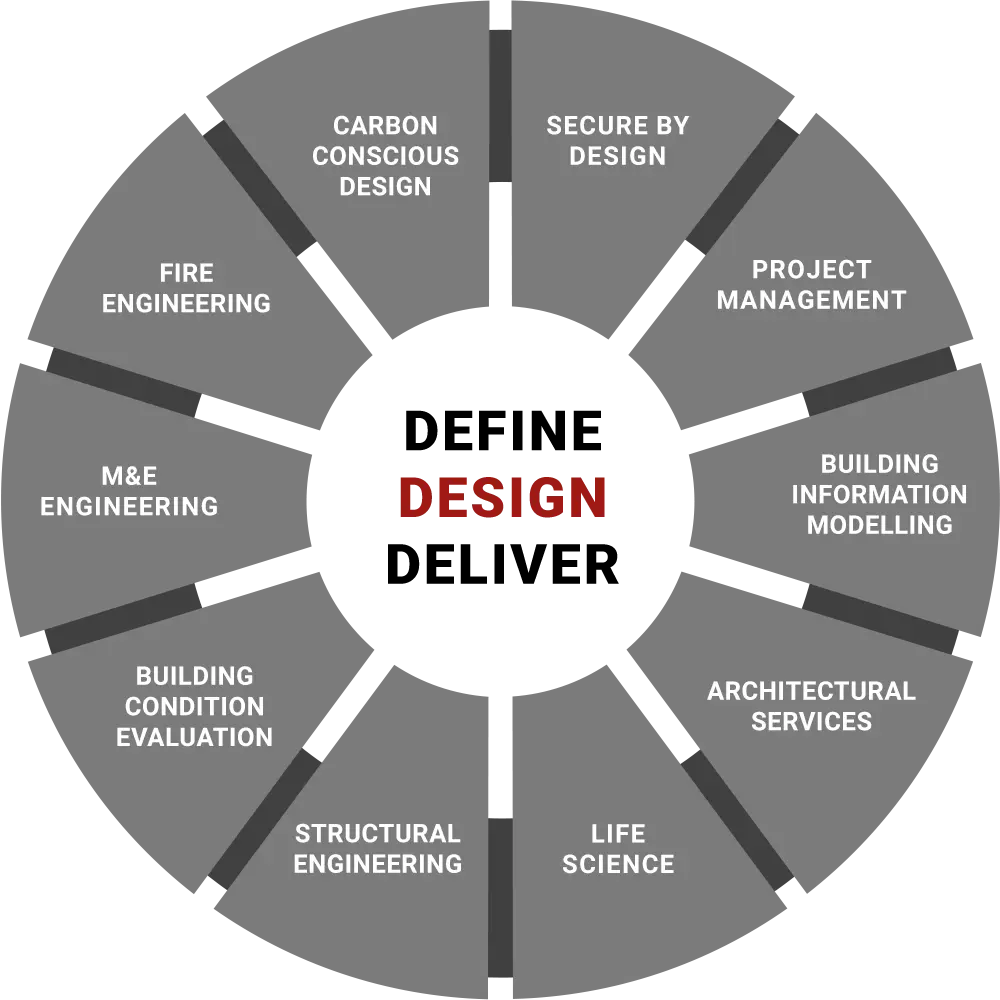 DEFINE
DESIGN
DELIVER

SECURE BY DESIGN

PROJECT MANAGEMENT

BUILDING INFORMATION MODELLING

ARCHITECTURAL SERVICES

LIFE SCIENCE

STRUCTURAL ENGINEERING

BUILDING CONDITION EVALUATION

M&E ENGINEERING

FIRE ENGINEERING

CARBON CONSCIOUS DESIGN